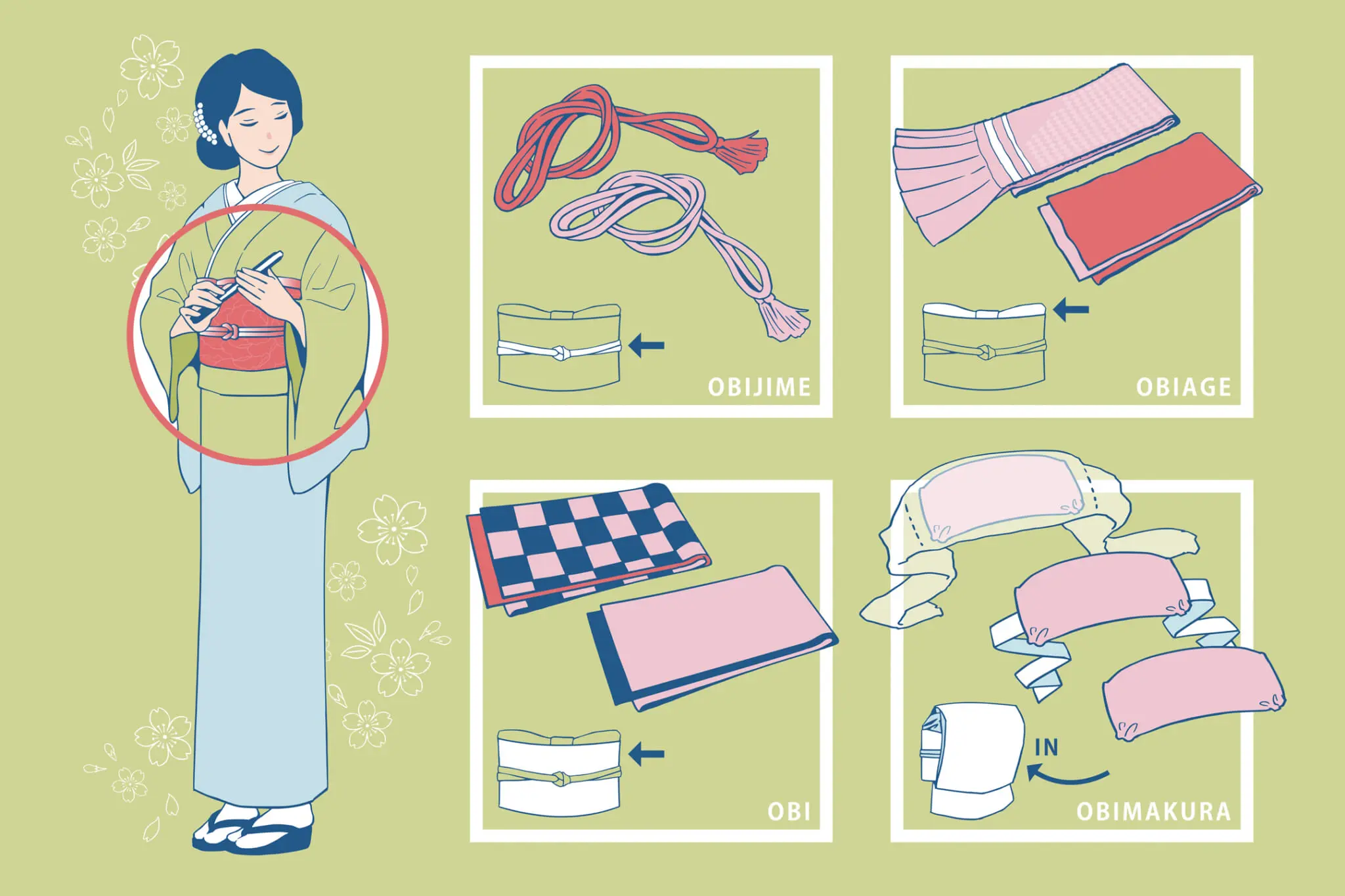 OBIJIME

OBIAGE

OBI

IN

OBIMAKURA