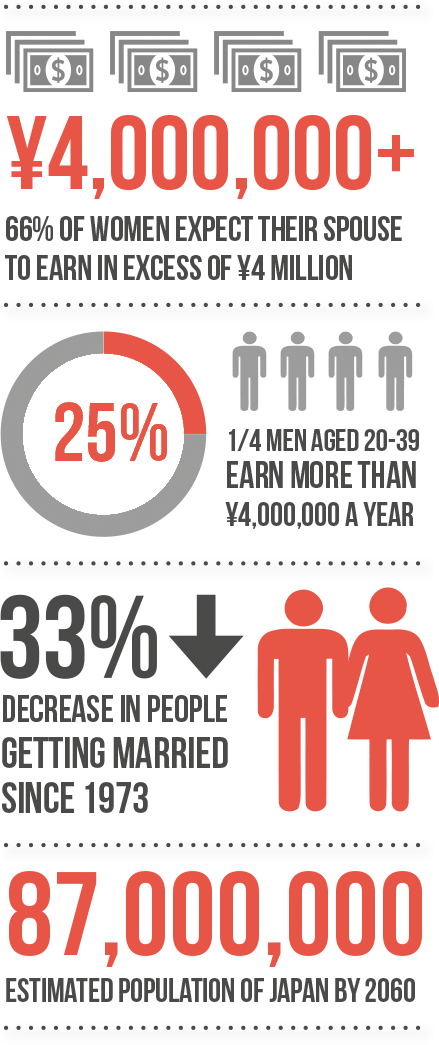 $ $ $ $

¥4,000,000+

66% OF WOMEN EXPECT THEIR SPOUSE TO EARN IN EXCESS OF ¥4 MILLION

25%

1/4 MEN AGED 20-39 EARN MORE THAN ¥4,000,000 A YEAR

33%

DECREASE IN PEOPLE GETTING MARRIED SINCE 1973

87,000,000

ESTIMATED POPULATION OF JAPAN BY 2060